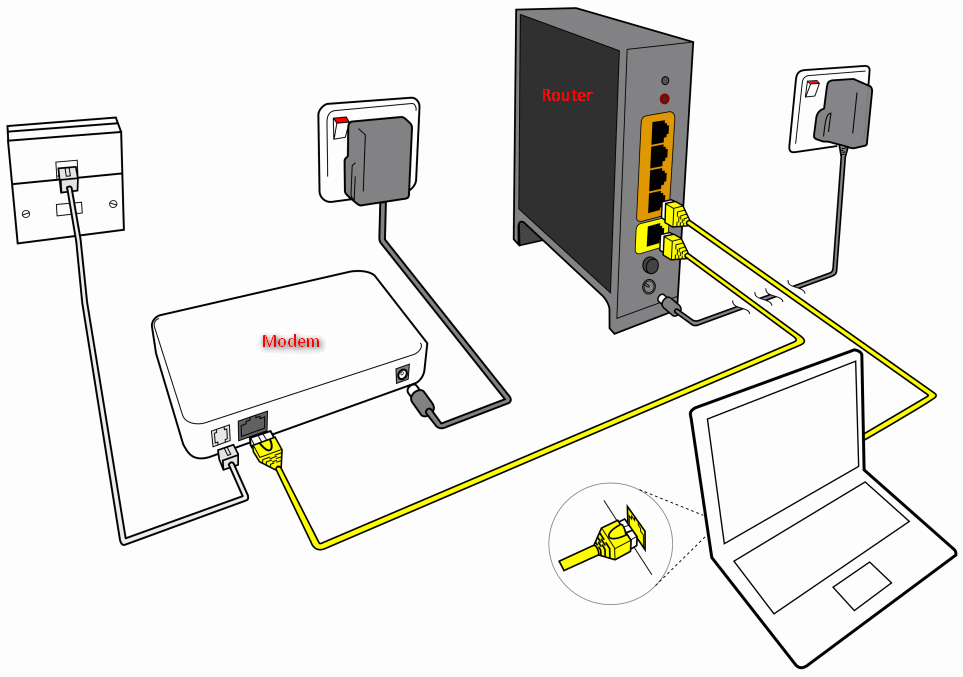 Router

Modem